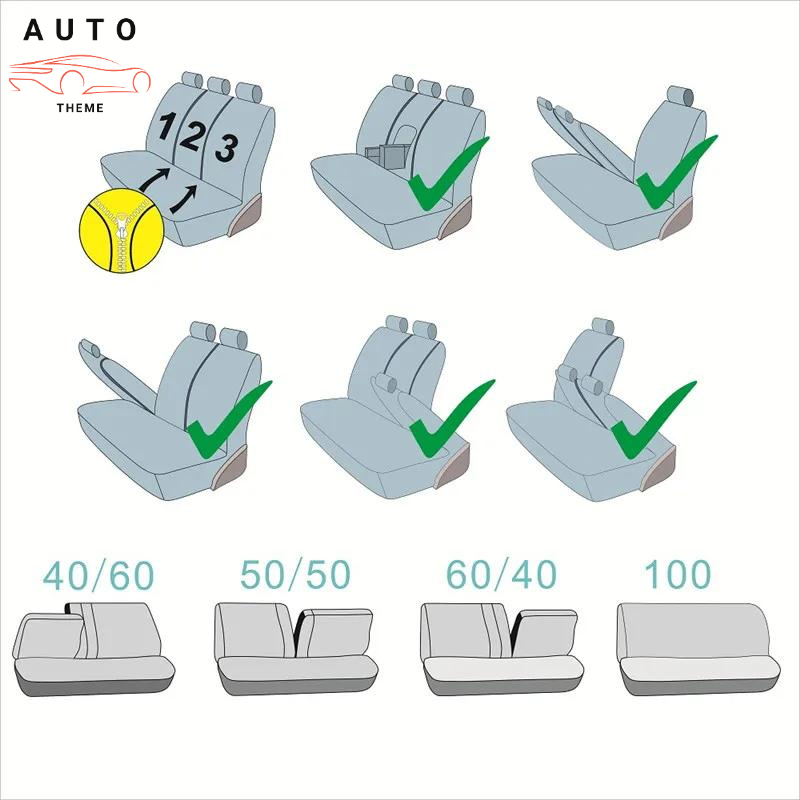 AUTO
THEME

1 2 3

40/60
50/50
60/40
100