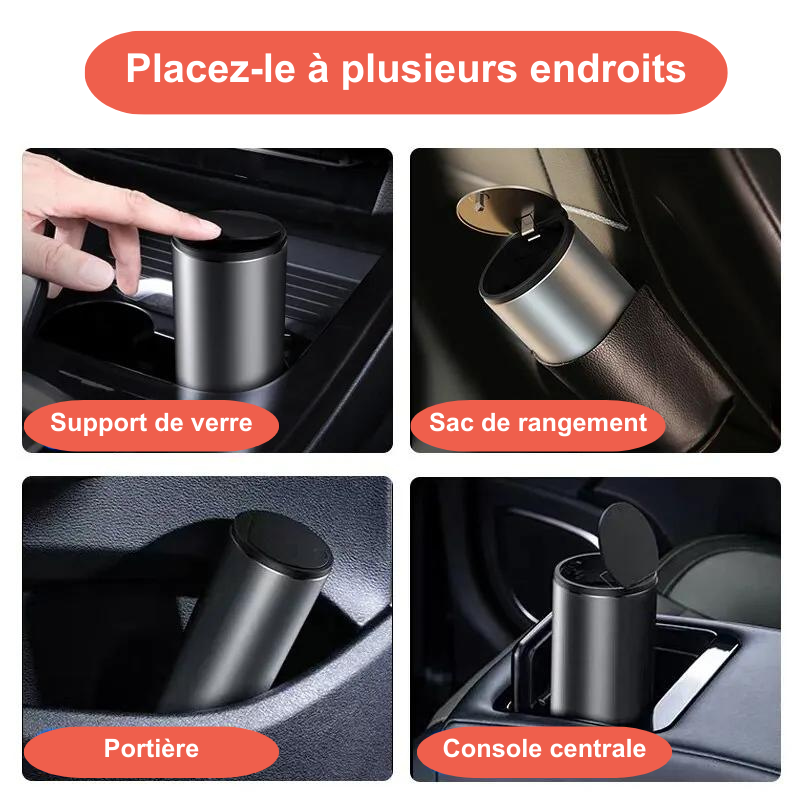 Placez-le à plusieurs endroits

Support de verre

Sac de rangement

Portière

Console centrale