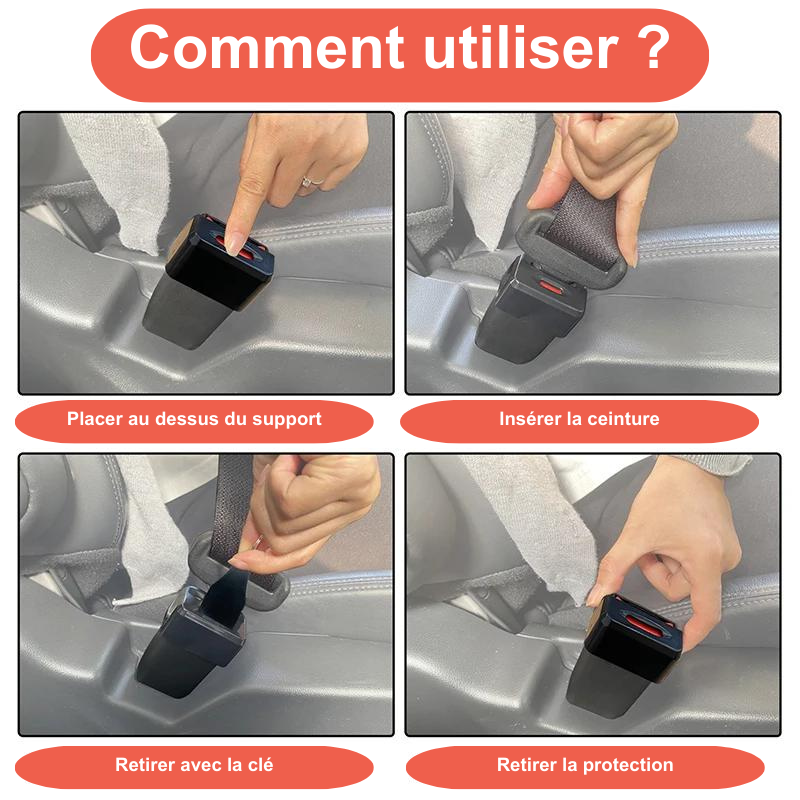 Comment utiliser ?

Placer au dessus du support

Insérer la ceinture

Retirer avec la clé

Retirer la protection