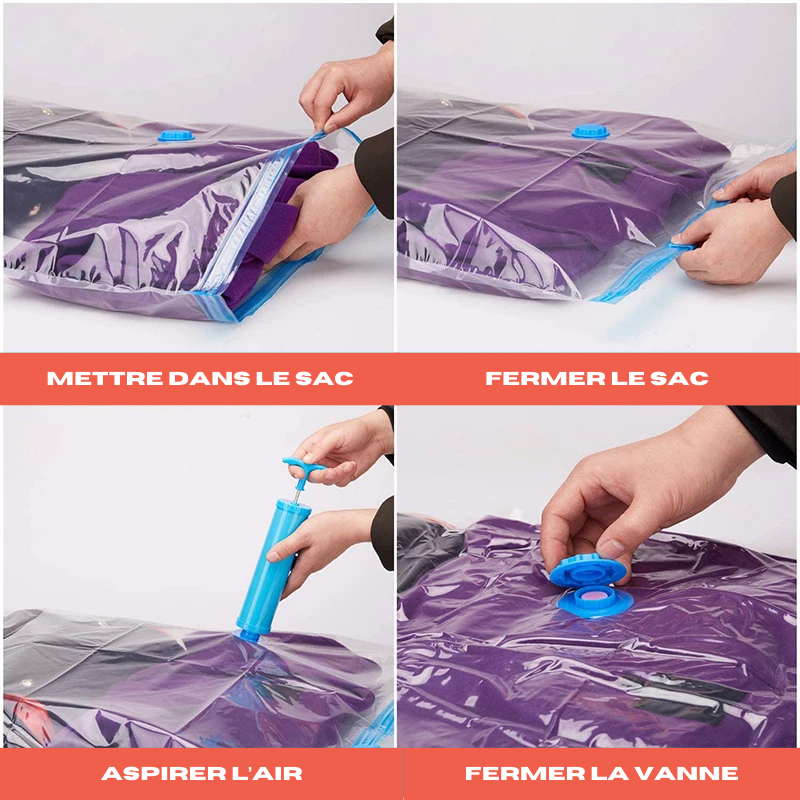 METTRE DANS LE SAC

FERMER LE SAC

ASPIRER L'AIR

FERMER LA VANNE