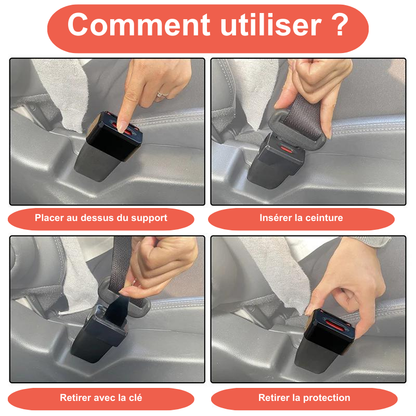 Comment utiliser ?

Placer au dessus du support

Insérer la ceinture

Retirer avec la clé

Retirer la protection